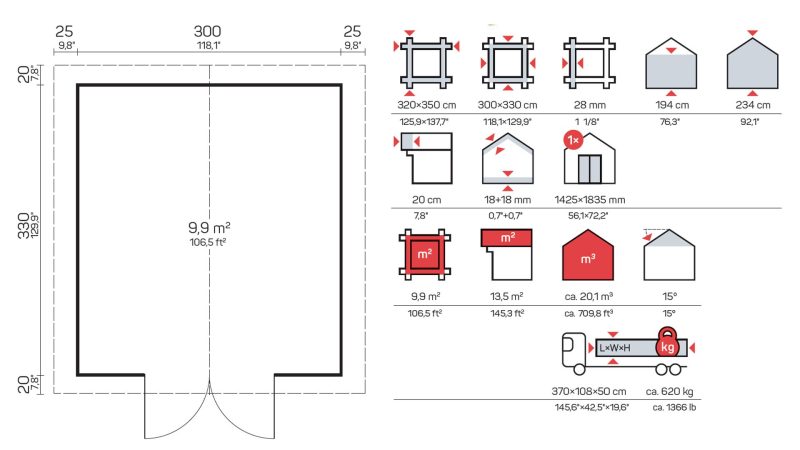 25
9,8"
300
118,1"
25
9,8"

20
7,8"
330
129,9"
20
7,8"

9,9 m²
106,5 ft²

320×350 cm
125,9×137,7"

300×330 cm
118,1×129,9"

28 mm
1 1/8"

194 cm
76,3"

234 cm
92,1"

20 cm
7,8"

18+18 mm
0,7"+0,7"

1×
1425×1835 mm
56,1×72,2"

m²
9,9 m²
106,5 ft²

m²
13,5 m²
145,3 ft²

m³
ca. 20,1 m³
ca. 709,8 ft³

15°
15°

L×W×H
kg
370×108×50 cm
145,6"×42,5"×19,6"

ca. 620 kg
ca. 1366 lb