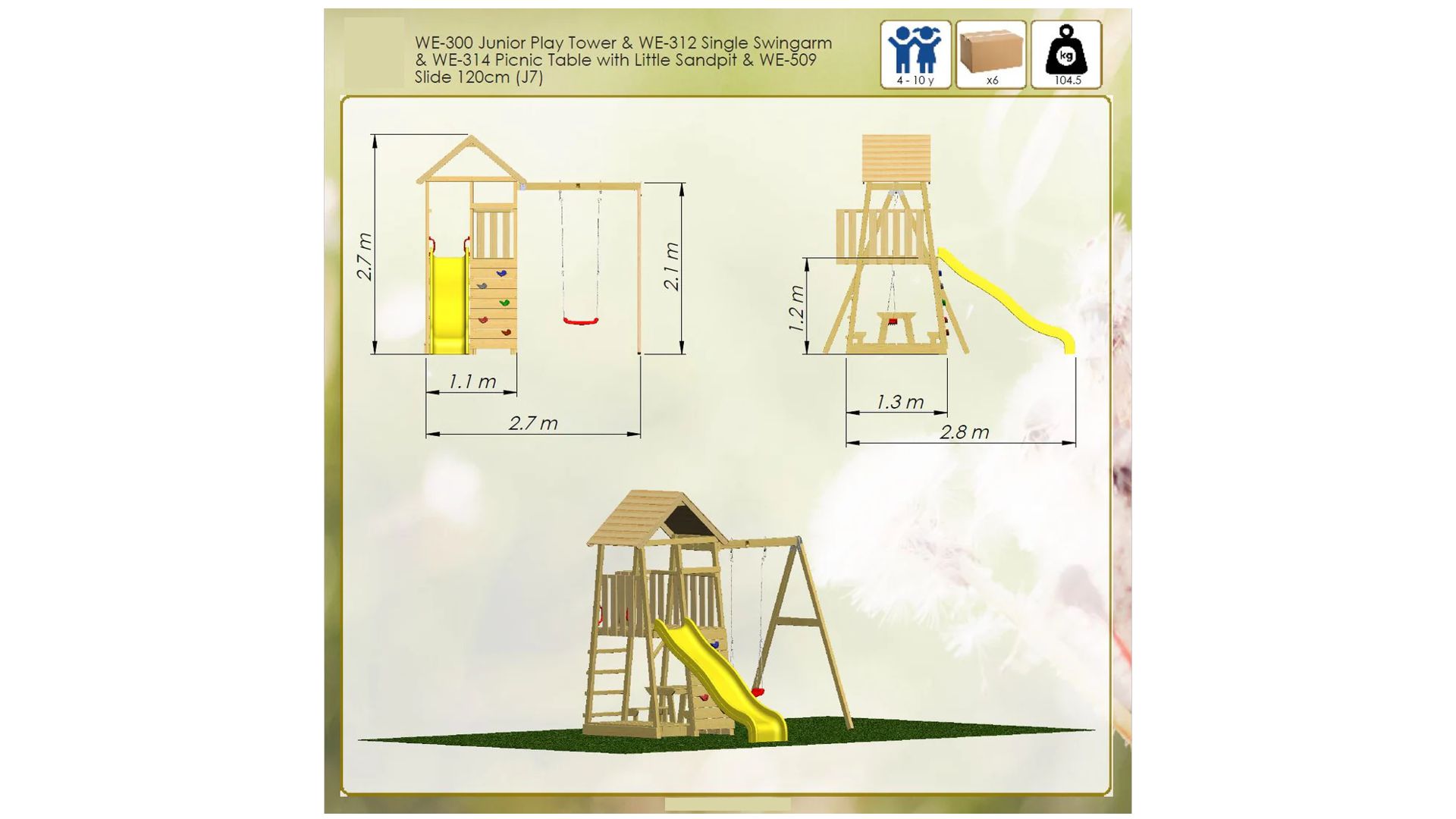 WE-300 Junior Play Tower & WE-312 Single Swingarm & WE-314 Picnic Table with Little Sandpit & WE-509 Slide 120cm (J7)

4 - 10 y

x6

kg

104.5

2.7 m

2.1 m

1.1 m

2.7 m

1.2 m

1.3 m

2.8 m